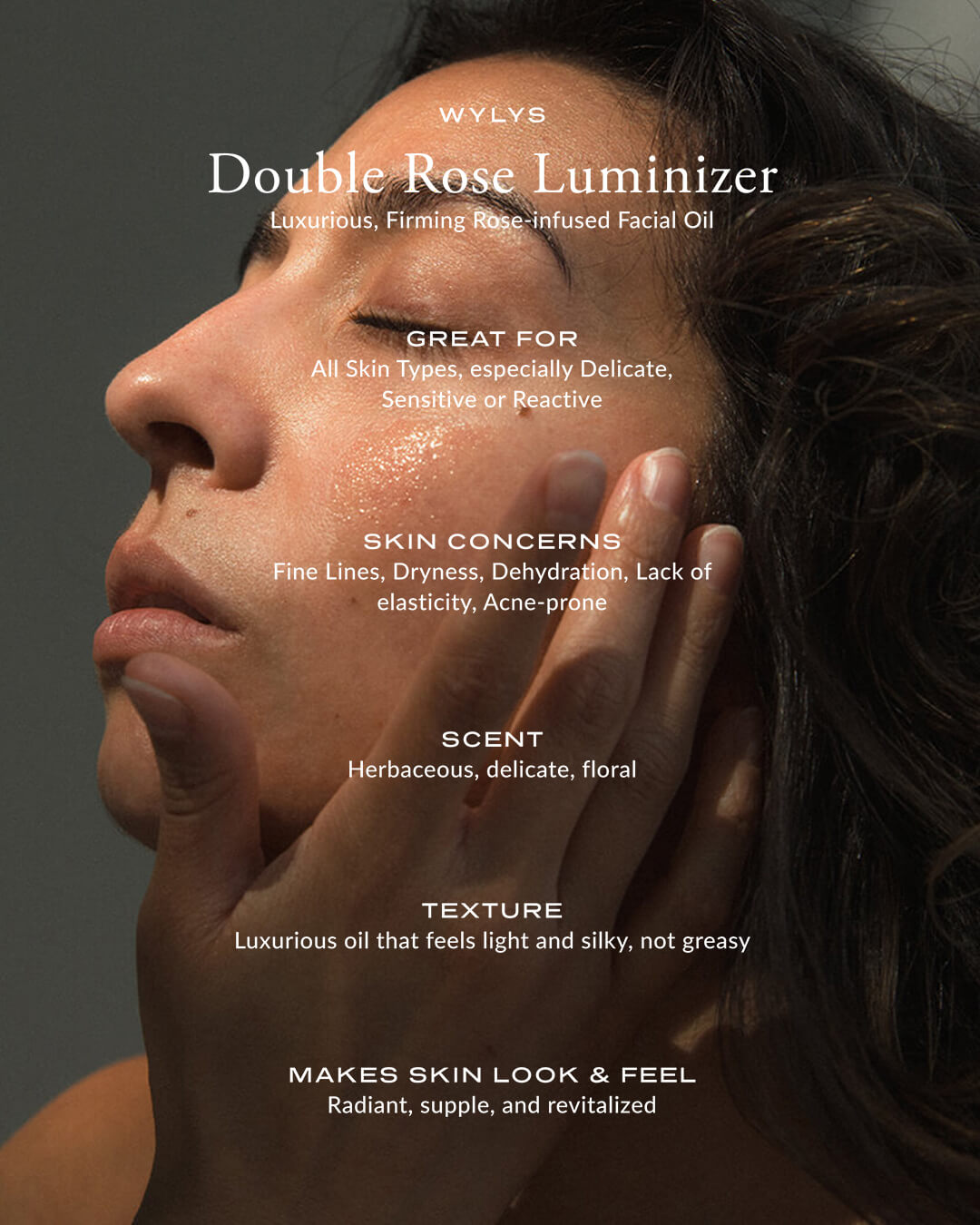 WYLYS

Double Rose Luminizer

Luxurious, Firming Rose-infused Facial Oil

GREAT FOR

All Skin Types, especially Delicate, Sensitive or Reactive

SKIN CONCERNS

Fine Lines, Dryness, Dehydration, Lack of elasticity, Acne-prone

SCENT

Herbaceous, delicate, floral

TEXTURE

Luxurious oil that feels light and silky, not greasy

MAKES SKIN LOOK & FEEL

Radiant, supple, and revitalized