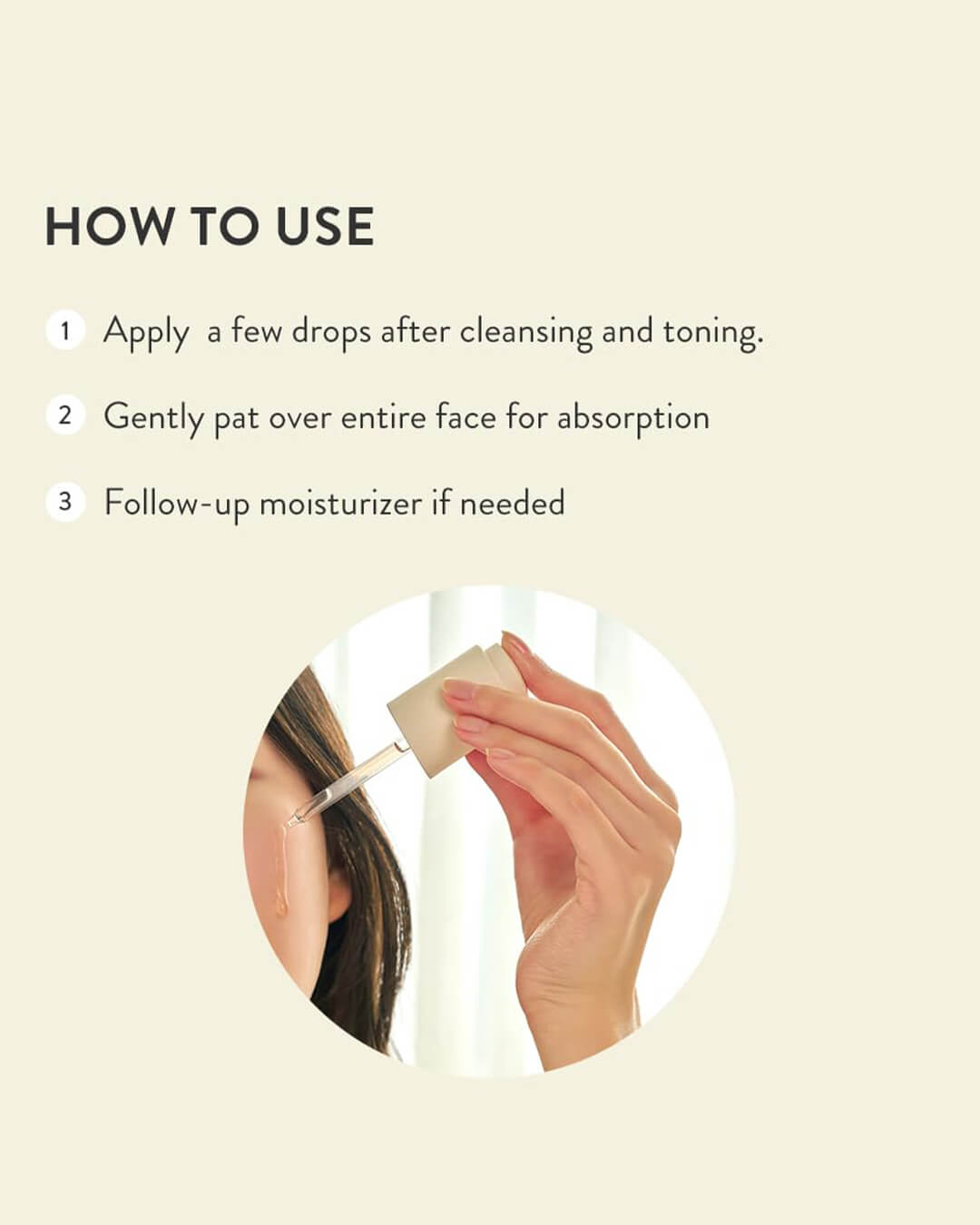 HOW TO USE

1 Apply a few drops after cleansing and toning.

2 Gently pat over entire face for absorption

3 Follow-up moisturizer if needed