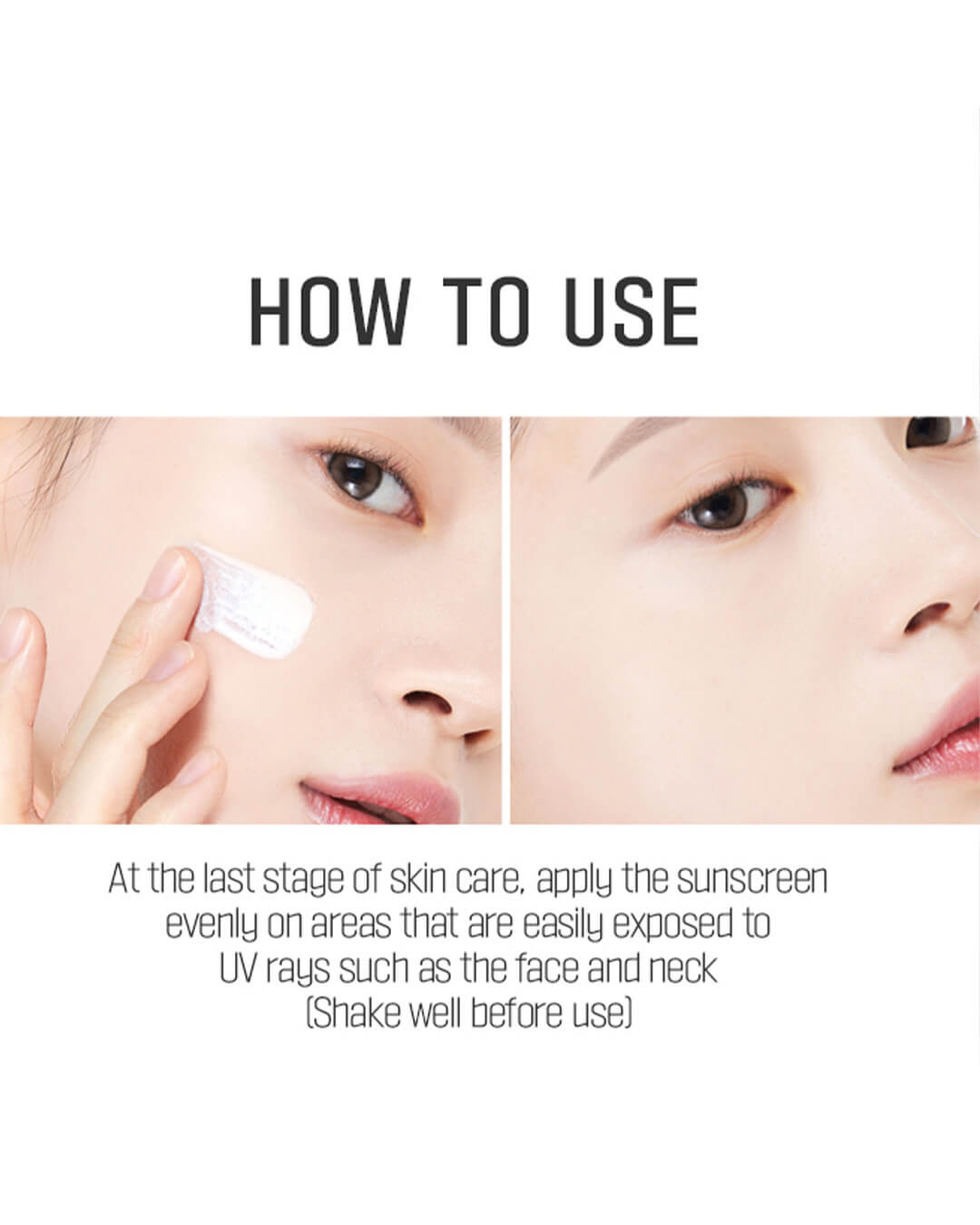 HOW TO USE

At the last stage of skin care, apply the sunscreen evenly on areas that are easily exposed to UV rays such as the face and neck
(Shake well before use)