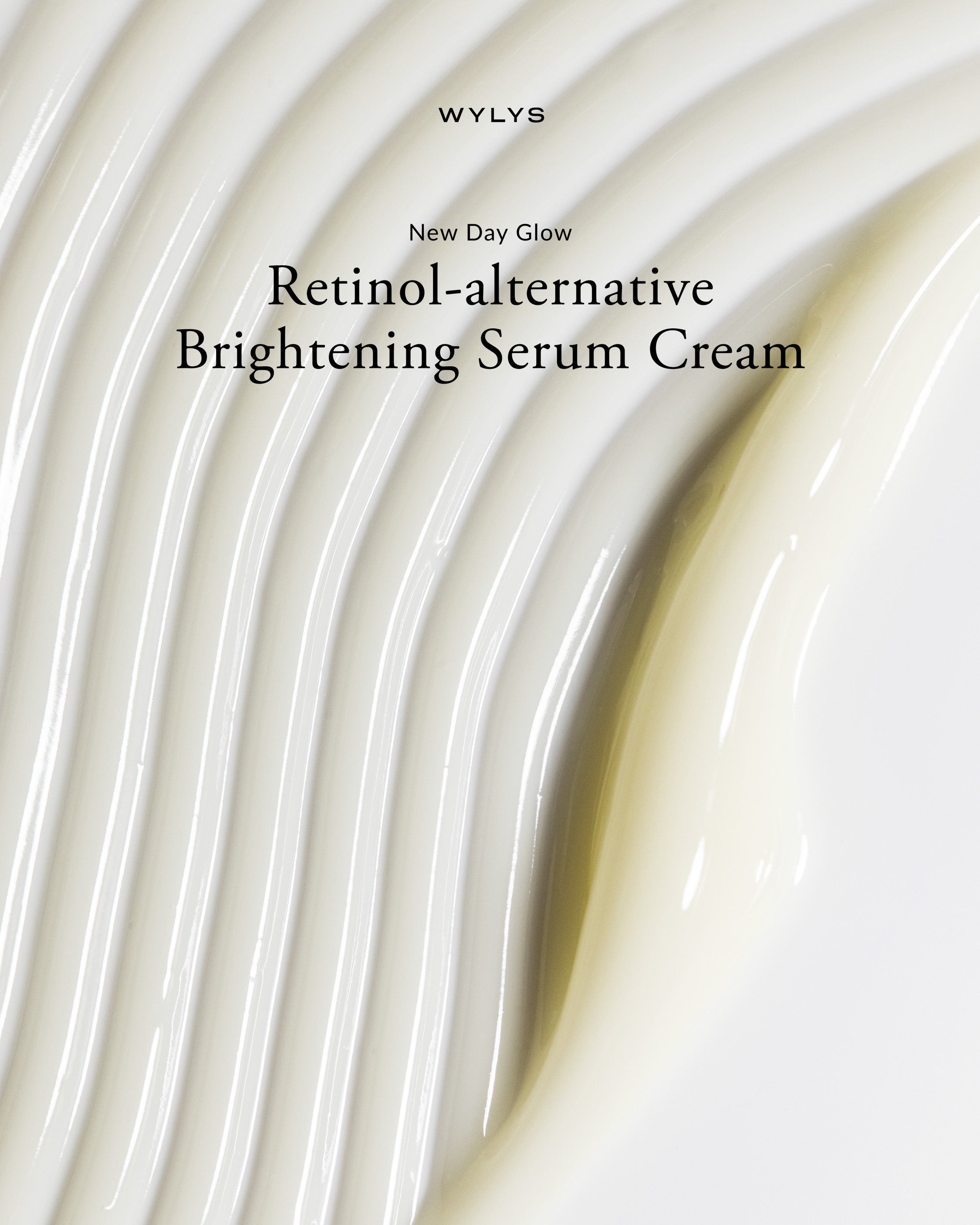 WYLYS

New Day Glow

Retinol-alternative Brightening Serum Cream