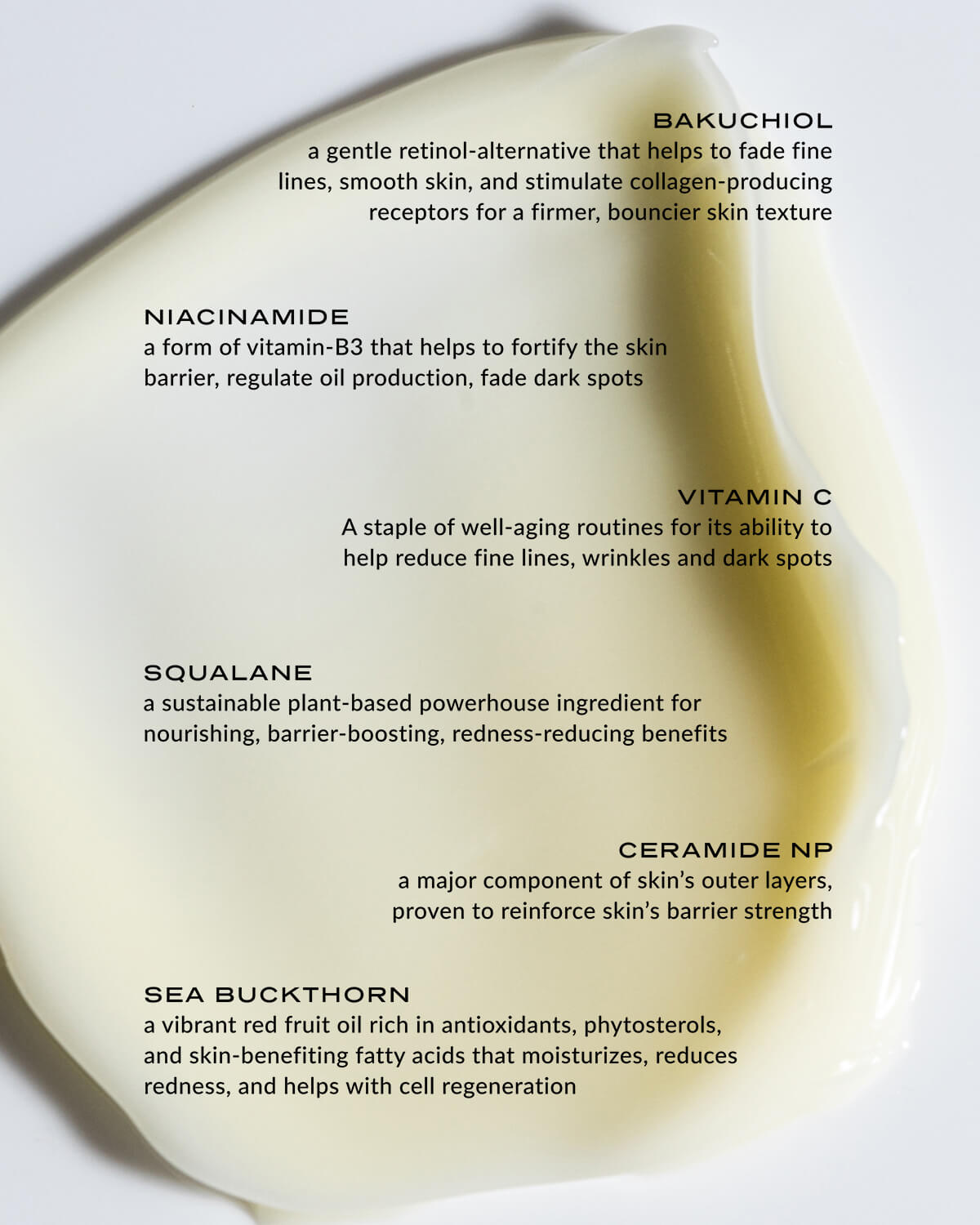 BAKUCHIOL
a gentle retinol-alternative that helps to fade fine lines, smooth skin, and stimulate collagen-producing receptors for a firmer, bouncier skin texture

NIACINAMIDE
a form of vitamin-B3 that helps to fortify the skin barrier, regulate oil production, fade dark spots

VITAMIN C
A staple of well-aging routines for its ability to help reduce fine lines, wrinkles and dark spots

SQUALANE
a sustainable plant-based powerhouse ingredient for nourishing, barrier-boosting, redness-reducing benefits

CERAMIDE NP
a major component of skin's outer layers, proven to reinforce skin's barrier strength

SEA BUCKTHORN
a vibrant red fruit oil rich in antioxidants, phytosterols, and skin-benefiting fatty acids that moisturizes, reduces redness, and helps with cell regeneration