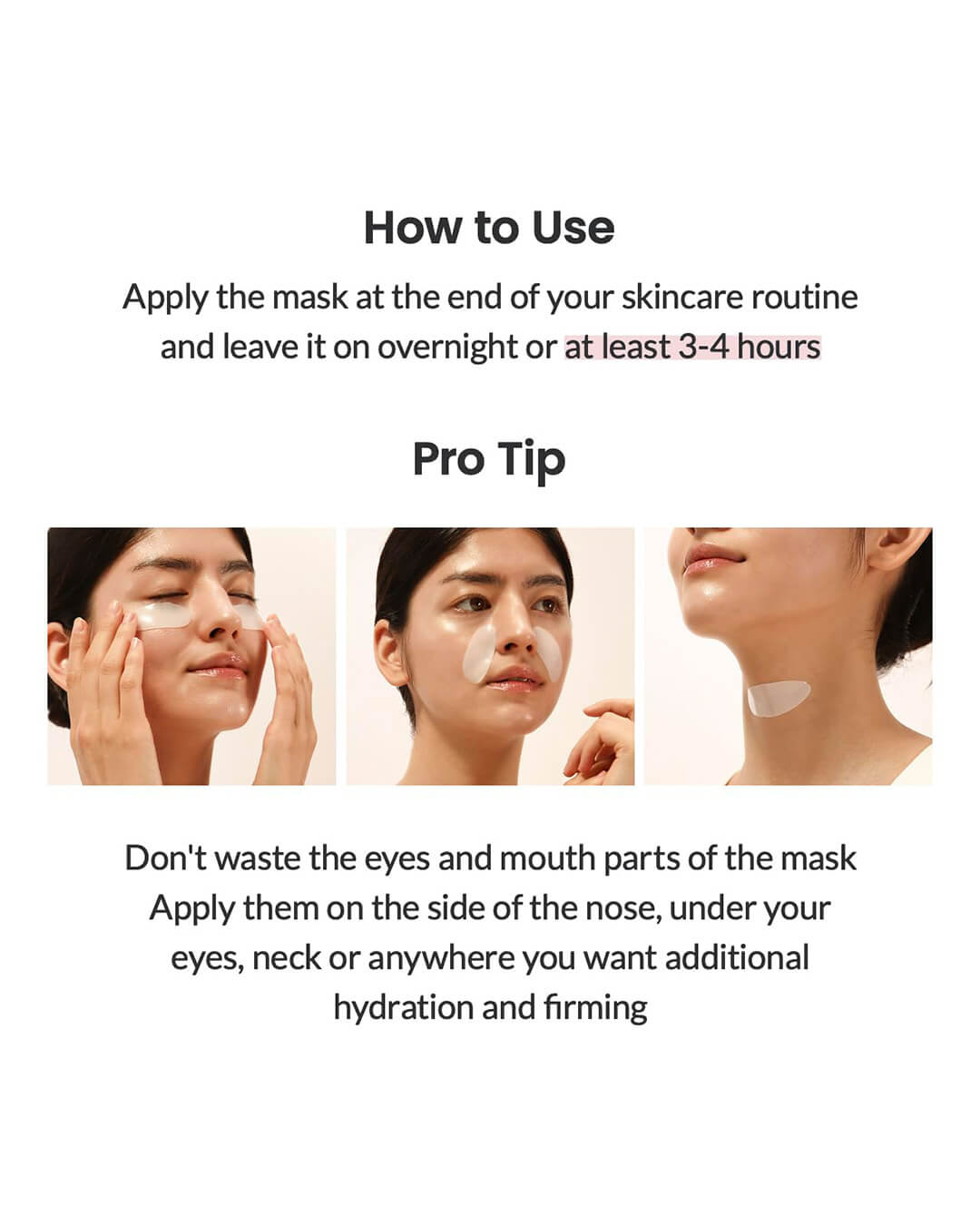 How to Use

Apply the mask at the end of your skincare routine and leave it on overnight or at least 3-4 hours

Pro Tip

Don't waste the eyes and mouth parts of the mask Apply them on the side of the nose, under your eyes, neck or anywhere you want additional hydration and firming